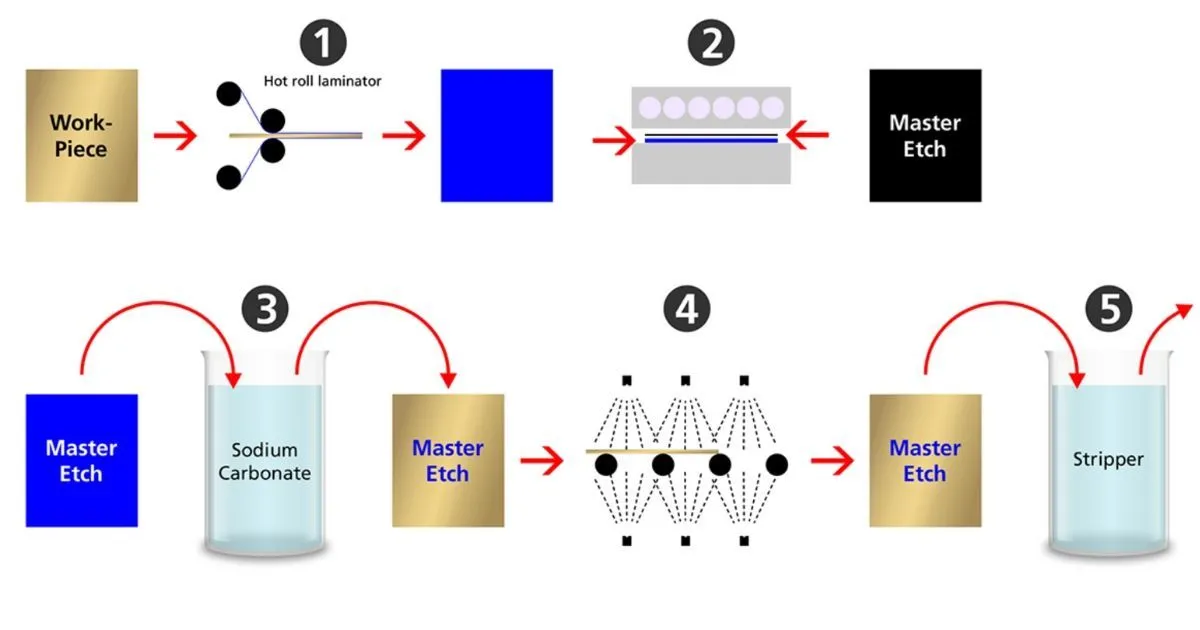 Work-Piece

1

Hot roll laminator

2

Master Etch

3

Master Etch

Sodium Carbonate

Master Etch

4

Master Etch

5

Stripper